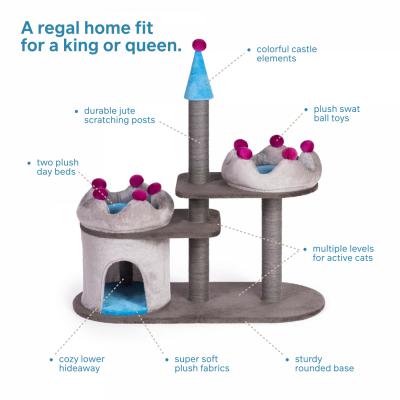 A regal home fit for a king or queen.

colorful castle elements

durable jute scratching posts

plush swat ball toys

two plush day beds

multiple levels for active cats

cozy lower hideaway

super soft plush fabrics

sturdy rounded base