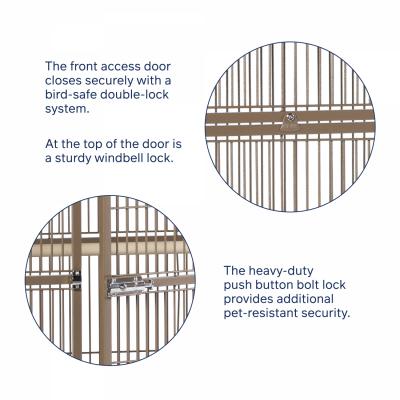 The front access door closes securely with a bird-safe double-lock system.

At the top of the door is a sturdy windbell lock.

The heavy-duty push button bolt lock provides additional pet-resistant security.