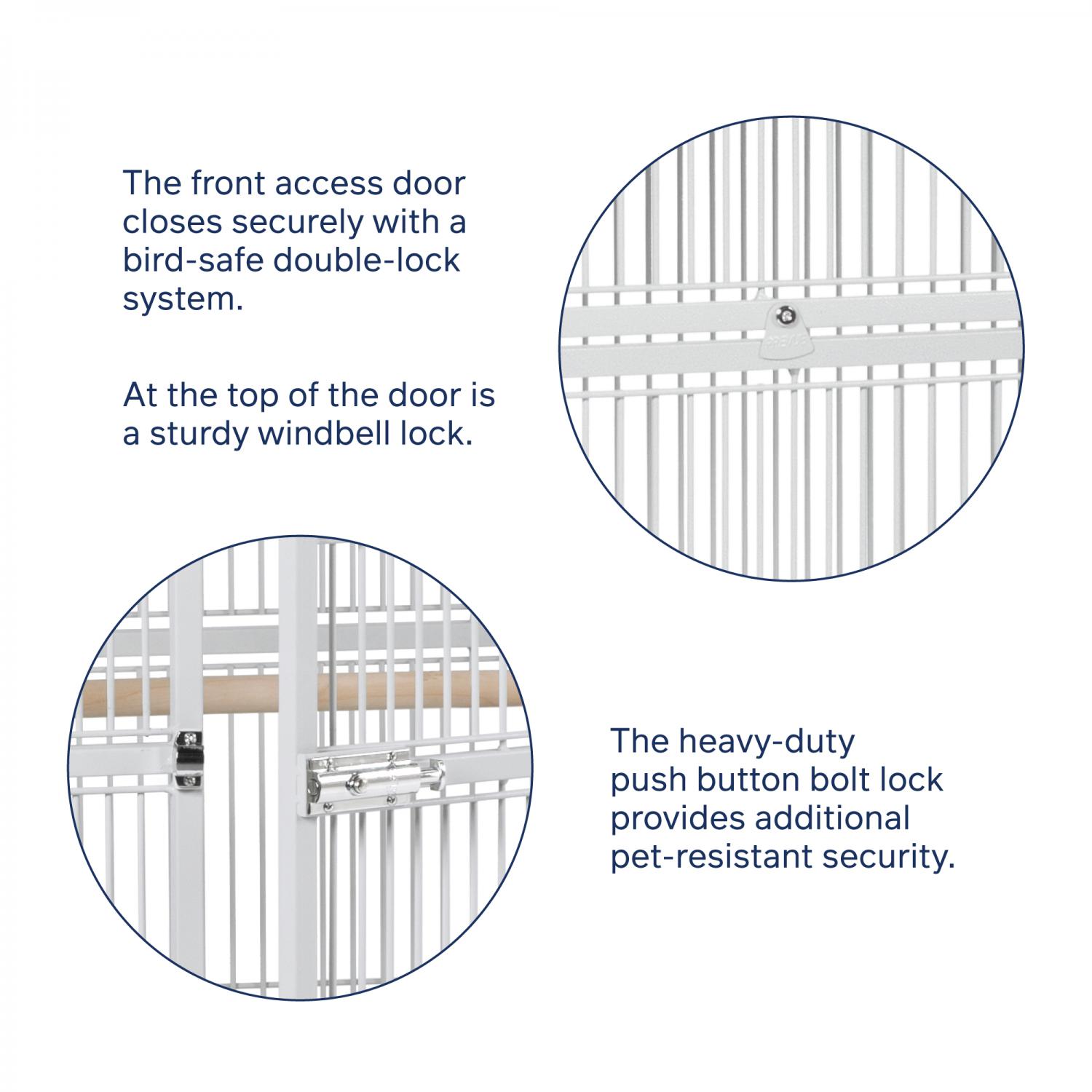 The front access door closes securely with a bird-safe double-lock system.

At the top of the door is a sturdy windbell lock.

The heavy-duty push button bolt lock provides additional pet-resistant security.