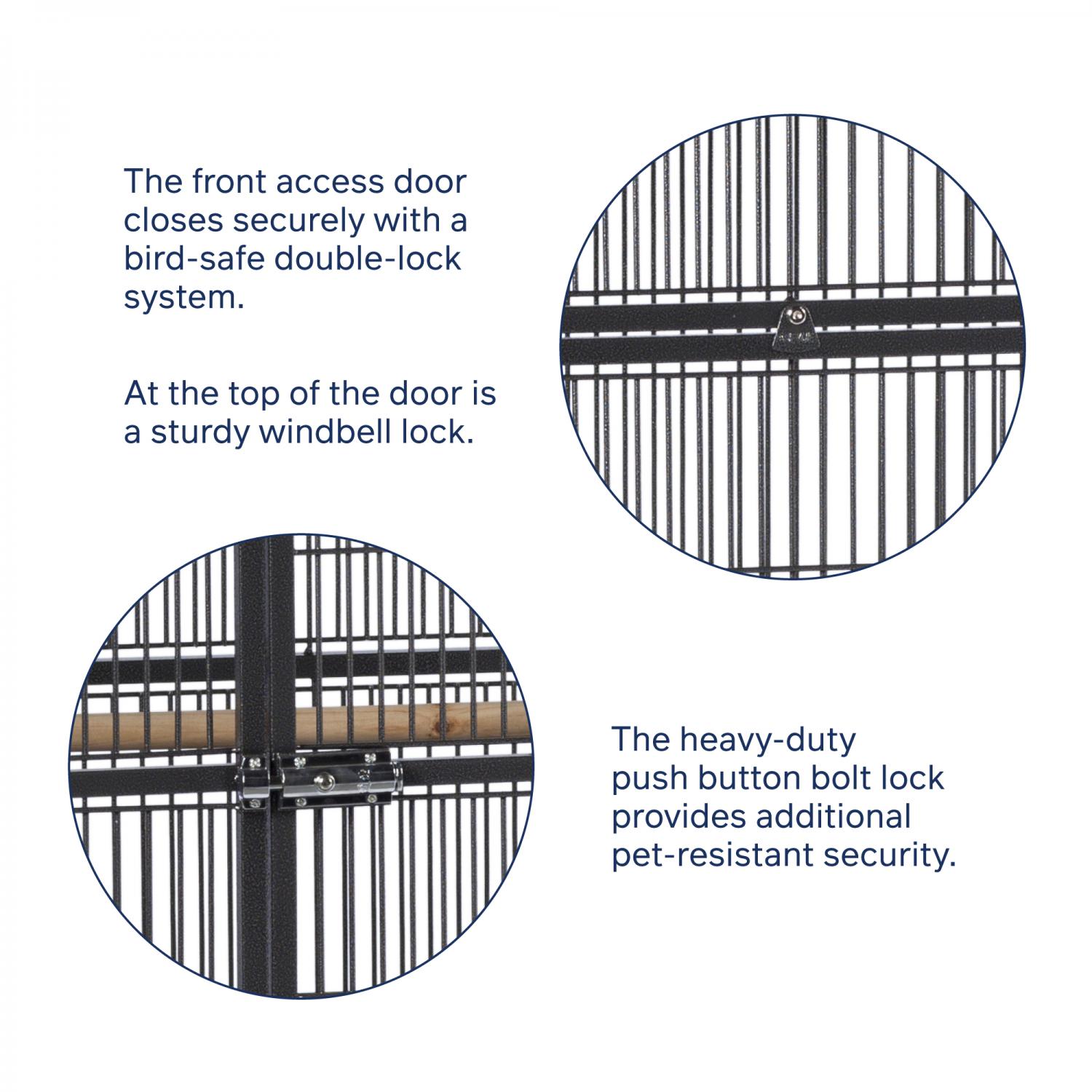 The front access door closes securely with a bird-safe double-lock system.

At the top of the door is a sturdy windbell lock.

The heavy-duty push button bolt lock provides additional pet-resistant security.